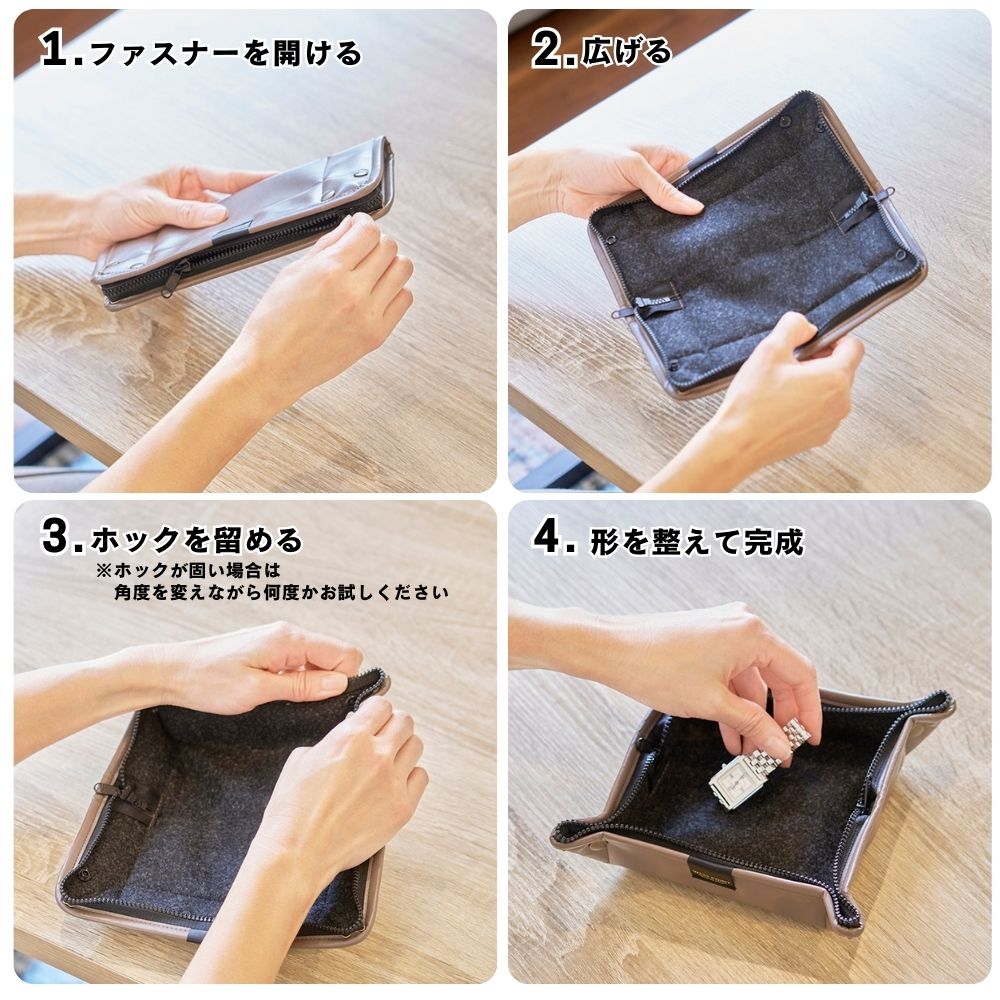 1.ファスナーを開ける

2.広げる

3.ホックを留める
※ホックが固い場合は
角度を変えながら何度かお試しください

4.形を整えて完成